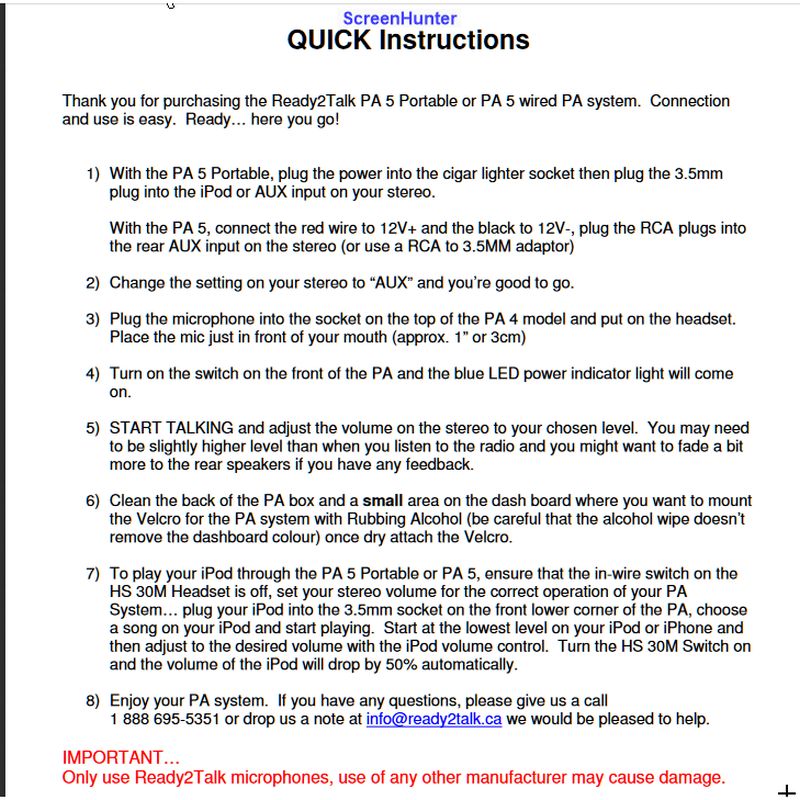 ScreenHunter
QUICK Instructions

Thank you for purchasing the Ready2Talk PA 5 Portable or PA 5 wired PA system. Connection and use is easy. Ready... here you go!

1) With the PA 5 Portable, plug the power into the cigar lighter socket then plug the 3.5mm plug into the iPod or AUX input on your stereo.

With the PA 5, connect the red wire to 12V+ and the black to 12V-, plug the RCA plugs into the rear AUX input on the stereo (or use a RCA to 3.5MM adaptor)

2) Change the setting on your stereo to “AUX” and you’re good to go.

3) Plug the microphone into the socket on the top of the PA 4 model and put on the headset. Place the mic just in front of your mouth (approx. 1” or 3cm)

4) Turn on the switch on the front of the PA and the blue LED power indicator light will come on.

5) START TALKING and adjust the volume on the stereo to your chosen level. You may need to be slightly higher level than when you listen to the radio and you might want to fade a bit more to the rear speakers if you have any feedback.

6) Clean the back of the PA box and a small area on the dash board where you want to mount the Velcro for the PA system with Rubbing Alcohol (be careful that the alcohol wipe doesn’t remove the dashboard colour) once dry attach the Velcro.

7) To play your iPod through the PA 5 Portable or PA 5, ensure that the in-wire switch on the HS 30M Headset is off, set your stereo volume for the correct operation of your PA System... plug your iPod into the 3.5mm socket on the front lower corner of the PA, choose a song on your iPod and start playing. Start at the lowest level on your iPod or iPhone and then adjust to the desired volume with the iPod volume control. Turn the HS 30M Switch on and the volume of the iPod will drop by 50% automatically.

8) Enjoy your PA system. If you have any questions, please give us a call 1 888 695-5351 or drop us a note at info@ready2talk.ca we would be pleased to help.

IMPORTANT...
Only use Ready2Talk microphones, use of any other manufacturer may cause damage.