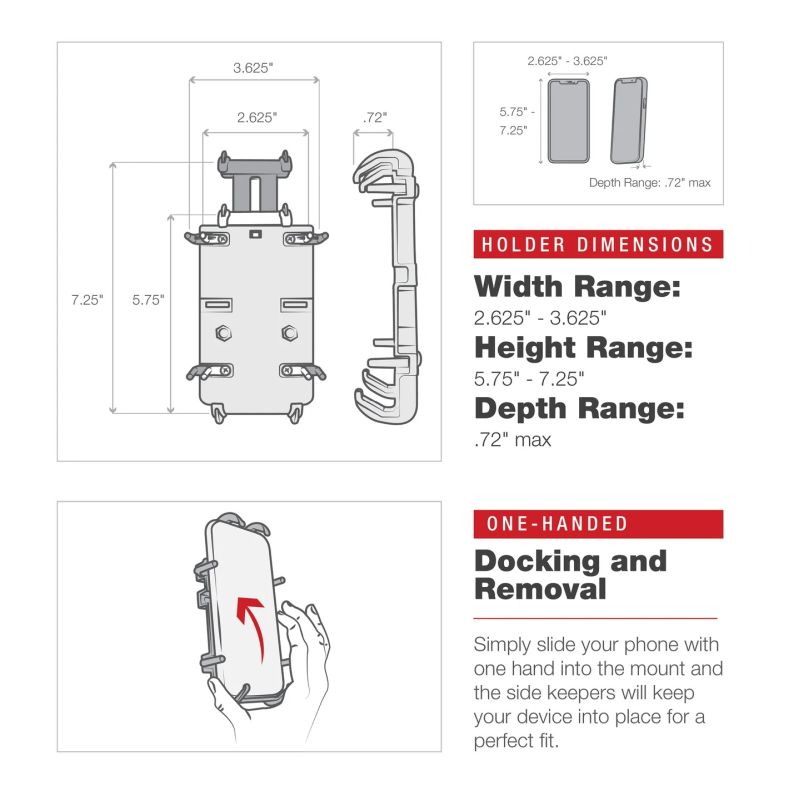 3.625"

2.625"

.72"

7.25"

5.75"

2.625" - 3.625"

5.75" - 7.25"

Depth Range: .72" max

HOLDER DIMENSIONS

Width Range:
2.625" - 3.625"

Height Range:
5.75" - 7.25"

Depth Range:
.72" max

ONE-HANDED

Docking and Removal

Simply slide your phone with one hand into the mount and the side keepers will keep your device into place for a perfect fit.