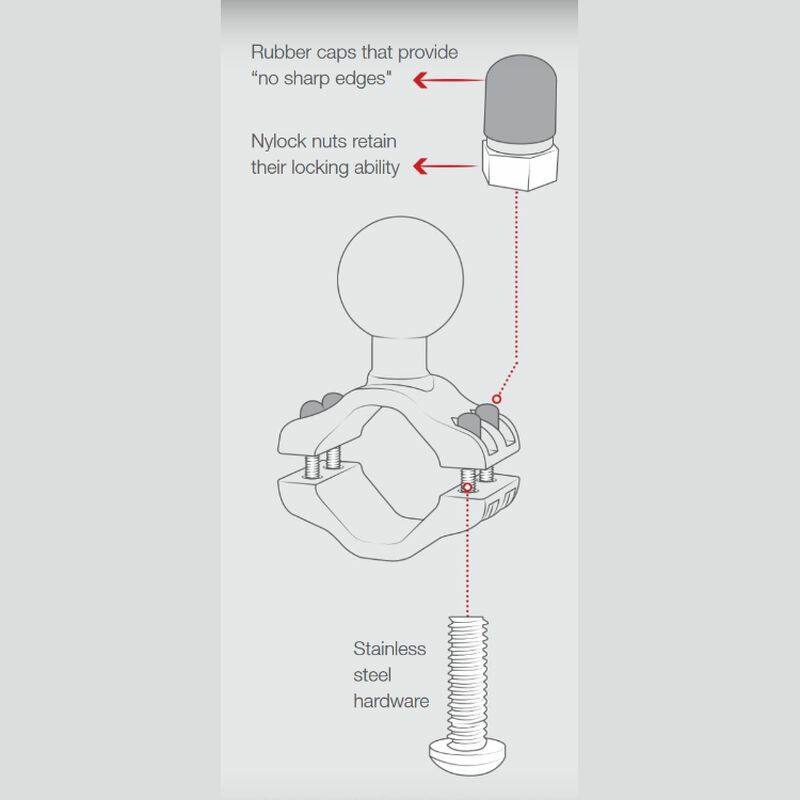 Rubber caps that provide
“no sharp edges"

Nylock nuts retain
their locking ability

Stainless
steel
hardware