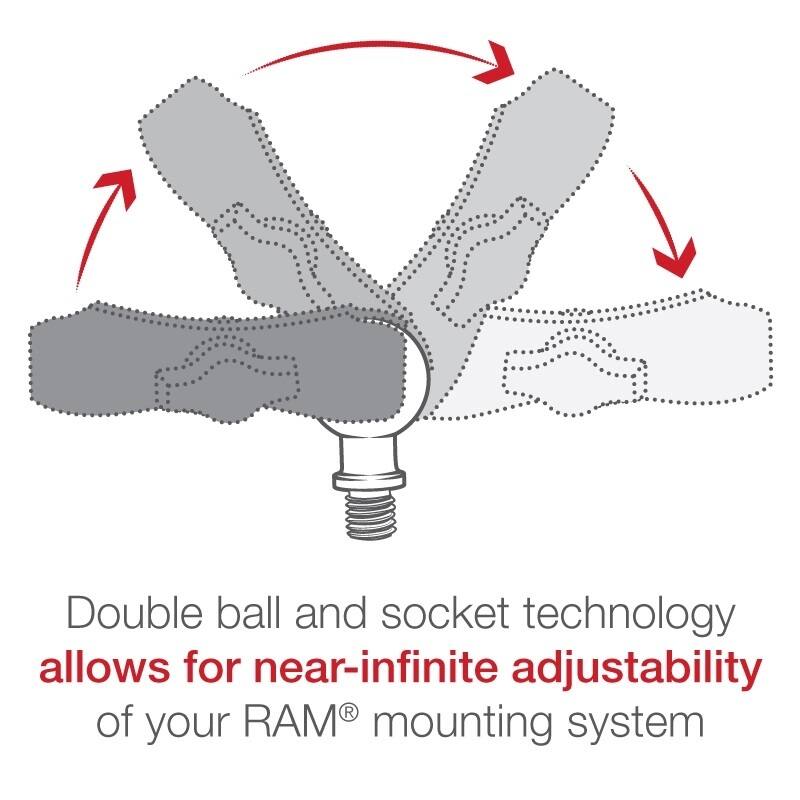 Double ball and socket technology allows for near-infinite adjustability of your RAM® mounting system