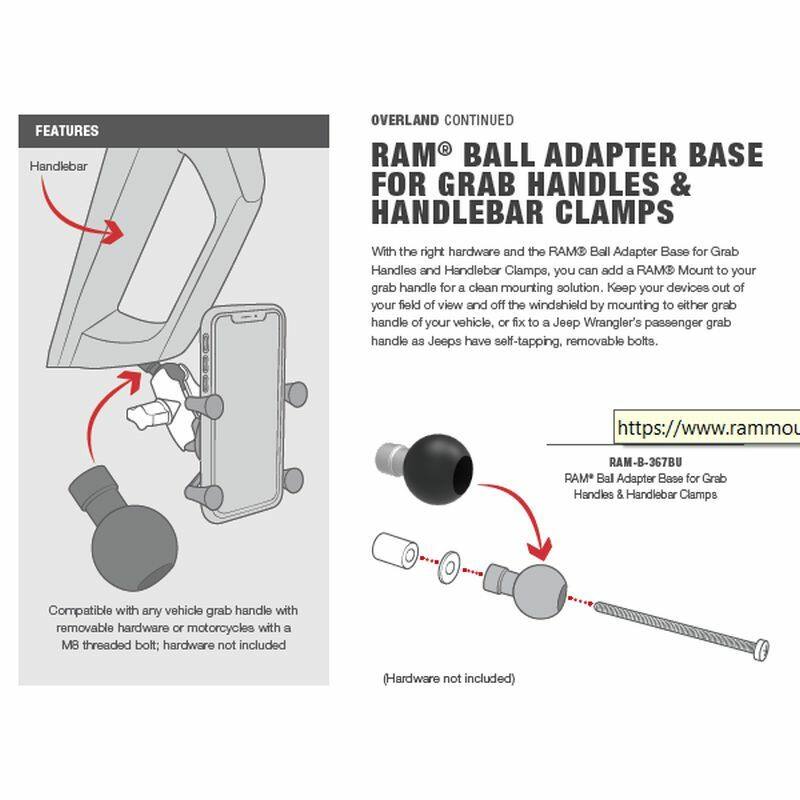 FEATURES

Handlebar

Compatible with any vehicle grab handle with removable hardware or motorcycles with a M8 threaded bolt; hardware not included

OVERLAND CONTINUED

RAM® BALL ADAPTER BASE FOR GRAB HANDLES & HANDLEBAR CLAMPS

With the right hardware and the RAM® Ball Adapter Base for Grab Handles and Handlebar Clamps, you can add a RAM® Mount to your grab handle for a clean mounting solution. Keep your devices out of your field of view and off the windshield by mounting to either grab handle of your vehicle, or fix to a Jeep Wrangler's passenger grab handle as Jeeps have self-tapping, removable bolts.

https://www.rammou

RAM-B-367BU
RAM® Ball Adapter Base for Grab Handles & Handlebar Clamps

(Hardware not included)