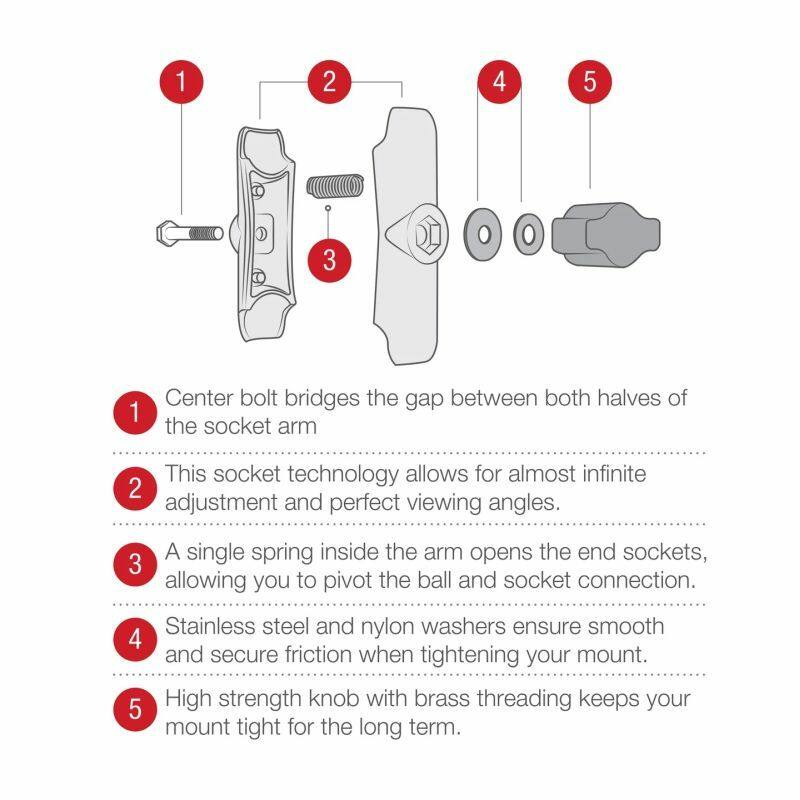 1
2
4
5
3

1 Center bolt bridges the gap between both halves of the socket arm

2 This socket technology allows for almost infinite adjustment and perfect viewing angles.

3 A single spring inside the arm opens the end sockets, allowing you to pivot the ball and socket connection.

4 Stainless steel and nylon washers ensure smooth and secure friction when tightening your mount.

5 High strength knob with brass threading keeps your mount tight for the long term.