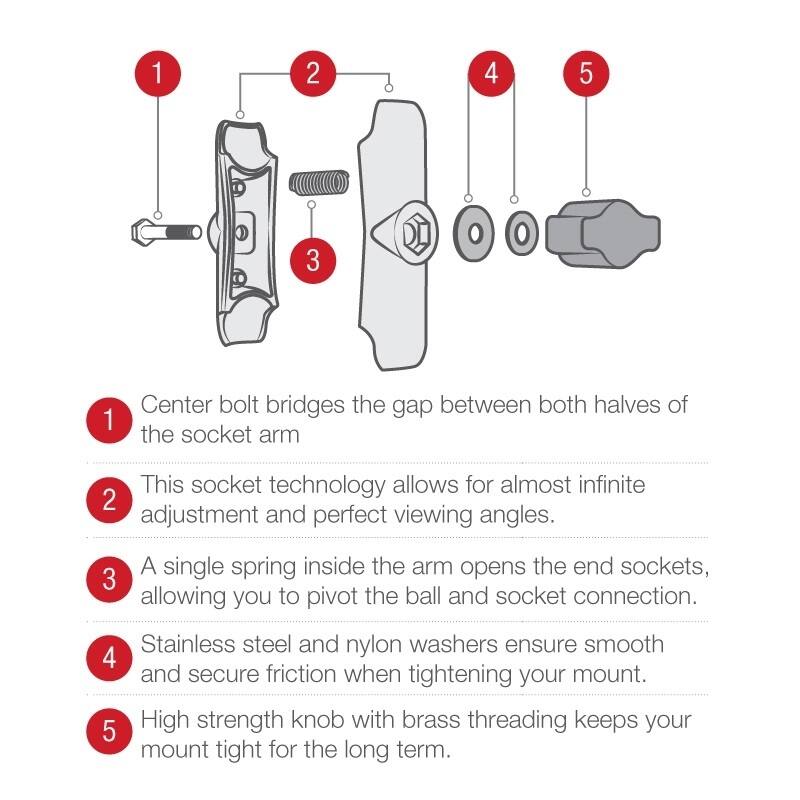 1
2
4
5
3

1 Center bolt bridges the gap between both halves of the socket arm

2 This socket technology allows for almost infinite adjustment and perfect viewing angles.

3 A single spring inside the arm opens the end sockets, allowing you to pivot the ball and socket connection.

4 Stainless steel and nylon washers ensure smooth and secure friction when tightening your mount.

5 High strength knob with brass threading keeps your mount tight for the long term.