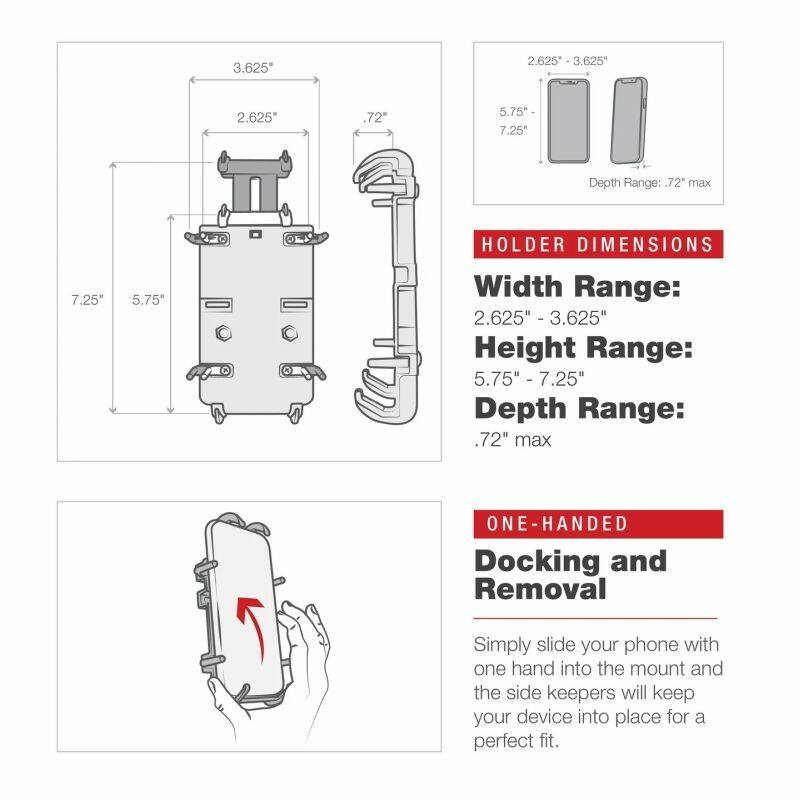 3.625"

2.625"

.72"

7.25"

5.75"

2.625" - 3.625"

5.75" - 7.25"

Depth Range: .72" max

HOLDER DIMENSIONS

Width Range:
2.625" - 3.625"

Height Range:
5.75" - 7.25"

Depth Range:
.72" max

ONE-HANDED

Docking and Removal

Simply slide your phone with one hand into the mount and the side keepers will keep your device into place for a perfect fit.