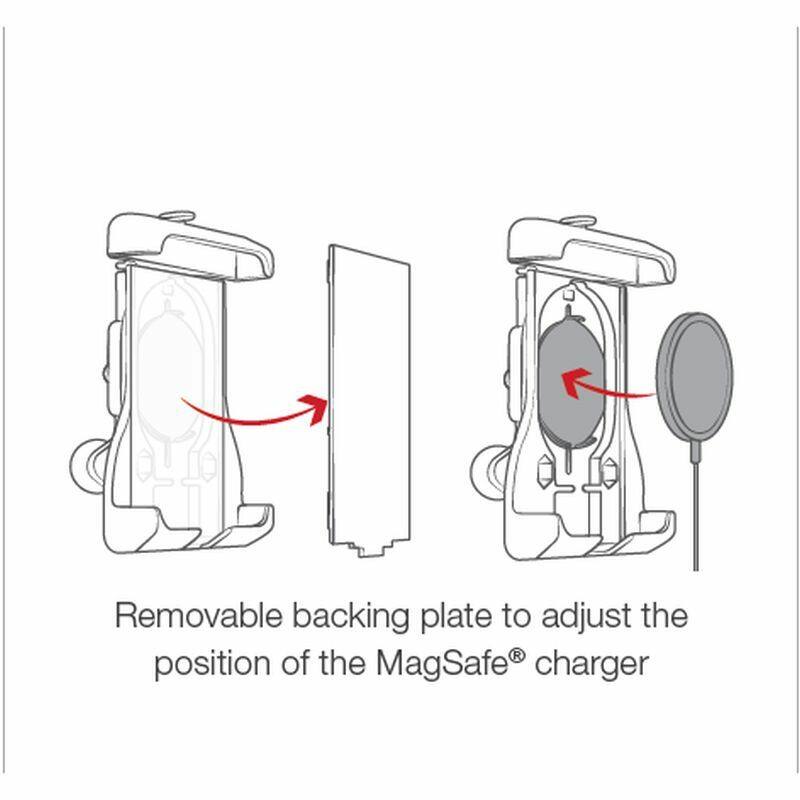 Removable backing plate to adjust the position of the MagSafe® charger