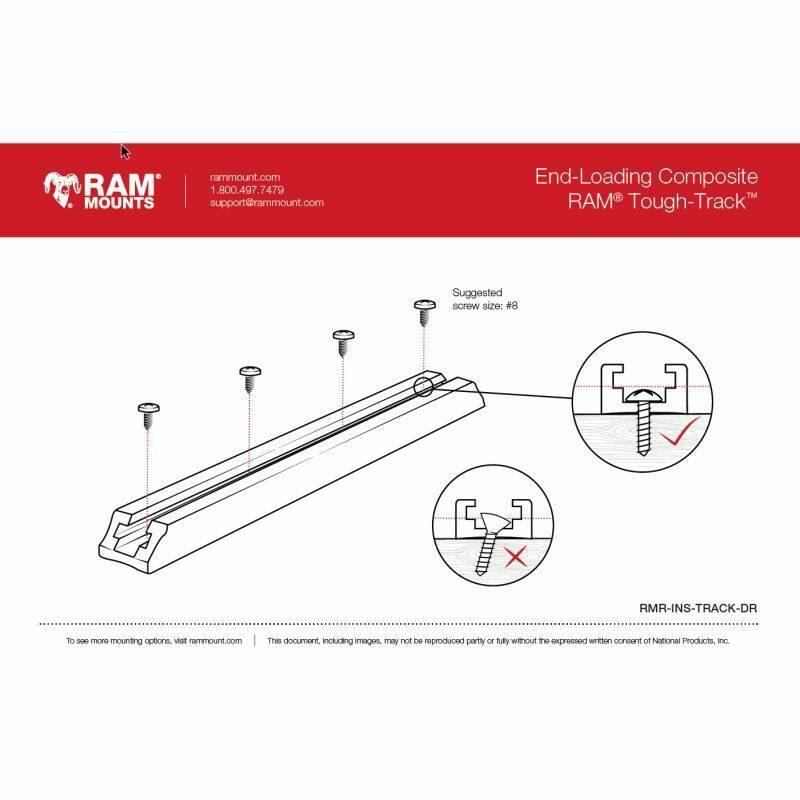 RAM® MOUNTS

rammount.com
1.800.497.7479
support@rammount.com

End-Loading Composite
RAM® Tough-Track™

Suggested
screw size: #8

RMR-INS-TRACK-DR

To see more mounting options, visit rammount.com | This document, including images, may not be reproduced partly or fully without the expressed written consent of National Products, Inc.