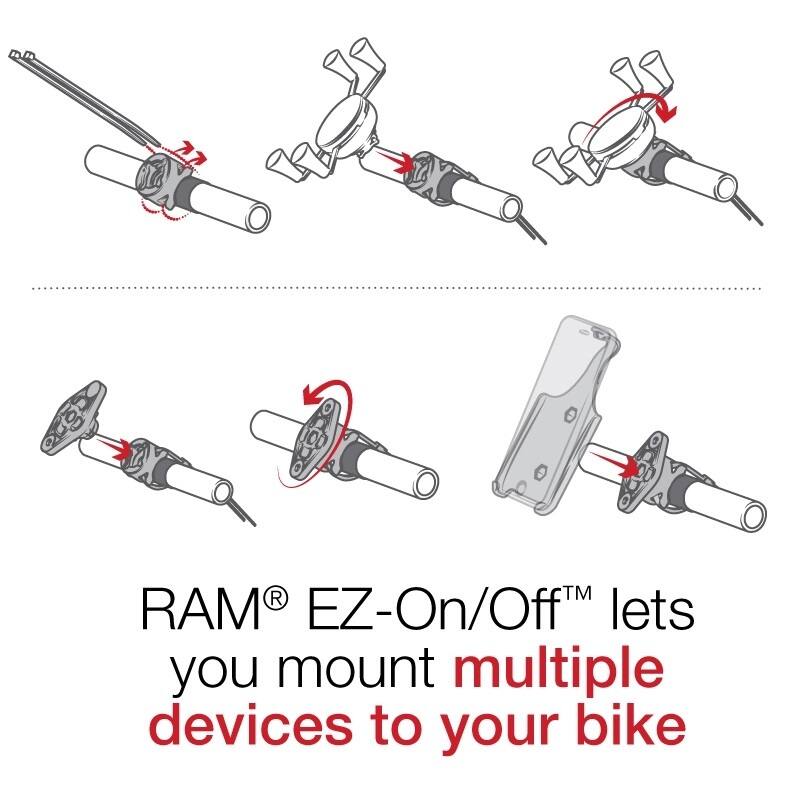 RAM® EZ-On/Off™ lets you mount multiple devices to your bike