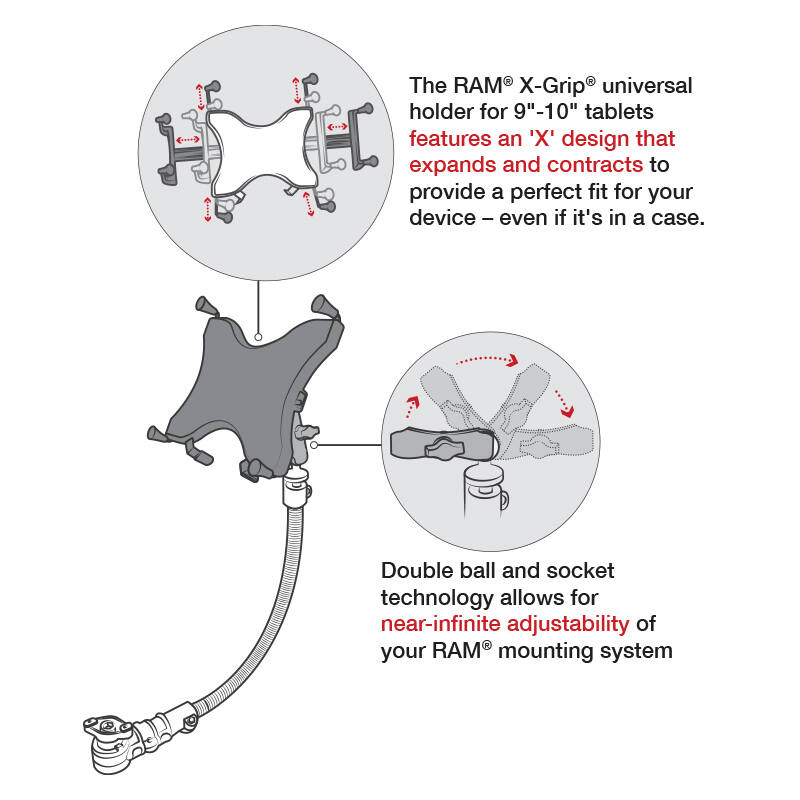 The RAM® X-Grip® universal holder for 9"-10" tablets features an 'X' design that expands and contracts to provide a perfect fit for your device – even if it's in a case.

Double ball and socket technology allows for near-infinite adjustability of your RAM® mounting system