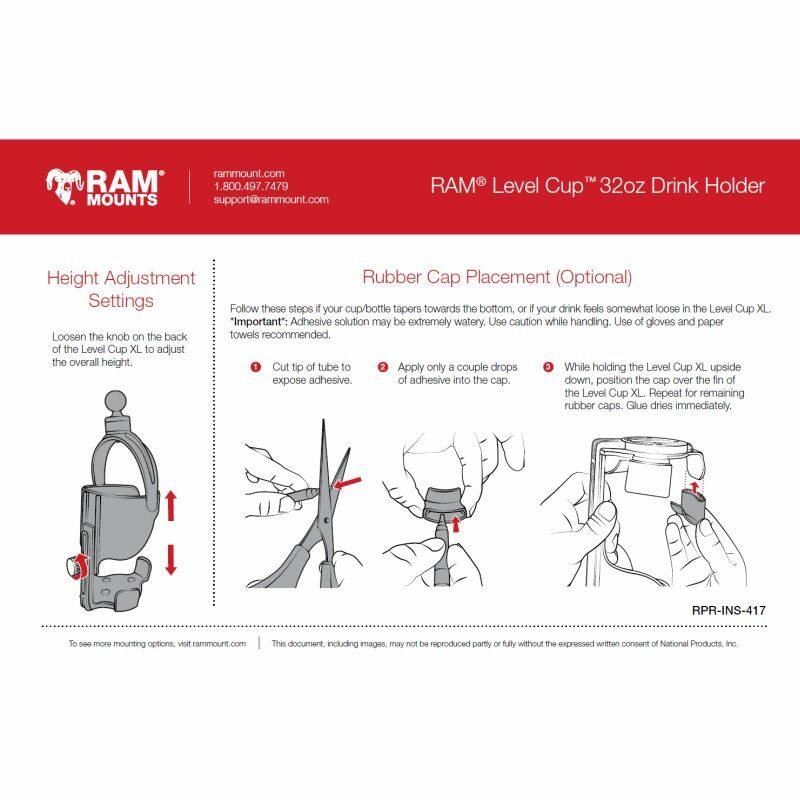 RAM® MOUNTS

rammount.com
1.800.497.7479
support@rammount.com

RAM® Level Cup™ 32oz Drink Holder

Height Adjustment Settings

Loosen the knob on the back of the Level Cup XL to adjust the overall height.

Rubber Cap Placement (Optional)

Follow these steps if your cup/bottle tapers towards the bottom, or if your drink feels somewhat loose in the Level Cup XL. *Important*: Adhesive solution may be extremely watery. Use caution while handling. Use of gloves and paper towels recommended.

1 Cut tip of tube to expose adhesive.

2 Apply only a couple drops of adhesive into the cap.

3 While holding the Level Cup XL upside down, position the cap over the fin of the Level Cup XL. Repeat for remaining rubber caps. Glue dries immediately.

RPR-INS-417

To see more mounting options, visit rammount.com | This document, including images, may not be reproduced partly or fully without the expressed written consent of National Products, Inc.