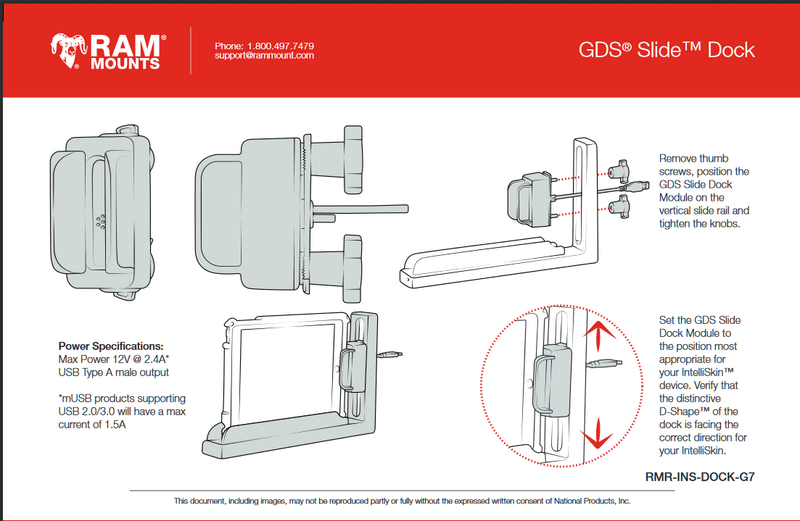 RAM® MOUNTS

Phone: 1.800.497.7479
support@rammount.com

GDS® Slide™ Dock

Remove thumb screws, position the GDS Slide Dock Module on the vertical slide rail and tighten the knobs.

Power Specifications:
Max Power 12V @ 2.4A*
USB Type A male output

*mUSB products supporting USB 2.0/3.0 will have a max current of 1.5A

Set the GDS Slide Dock Module to the position most appropriate for your IntelliSkin™ device. Verify that the distinctive D-Shape™ of the dock is facing the correct direction for your IntelliSkin.

RMR-INS-DOCK-G7

This document, including images, may not be reproduced partly or fully without the expressed written consent of National Products, Inc.